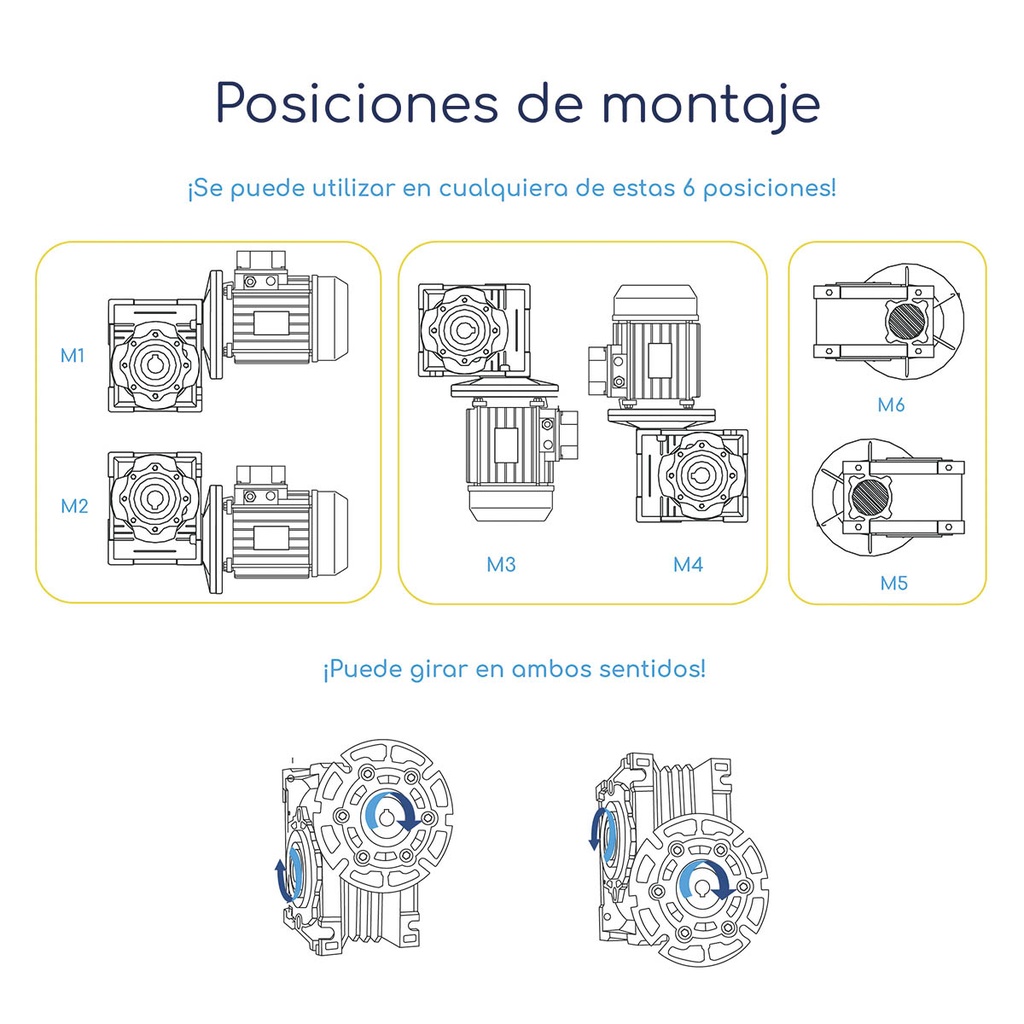 Posiciones de montaje

¡Se puede utilizar en cualquiera de estas 6 posiciones!

M1

M2

M3

M4

M6

M5

¡Puede girar en ambos sentidos!