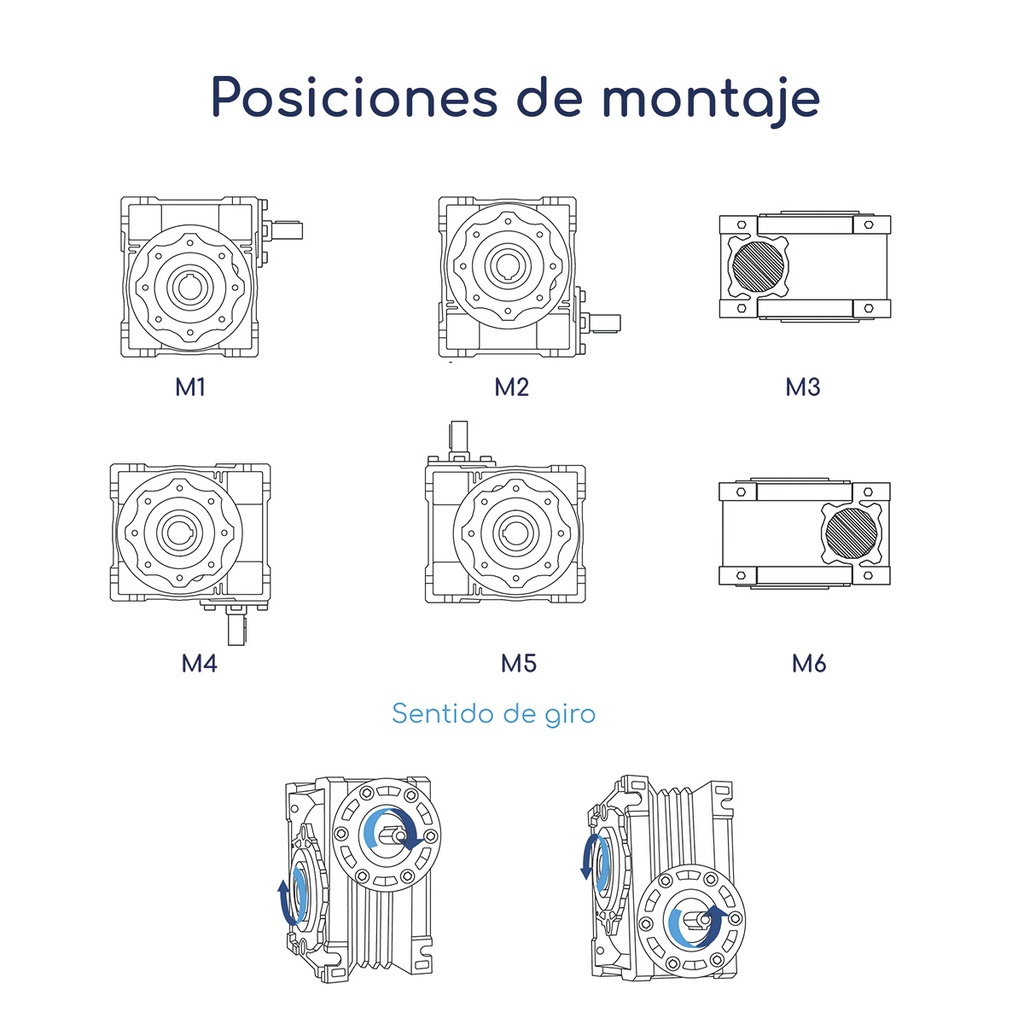 Posiciones de montaje

M1

M2

M3

M4

M5

M6

Sentido de giro