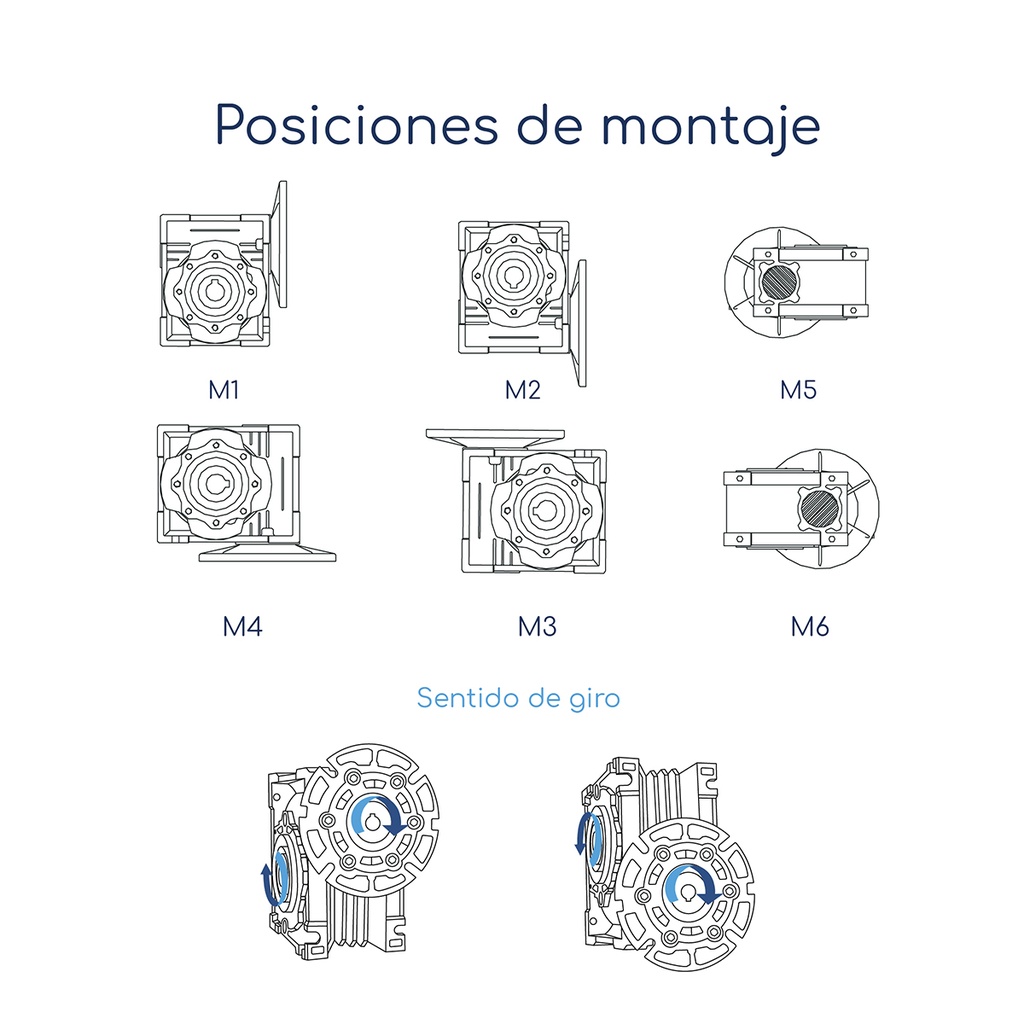 Posiciones de montaje

M1

M2

M5

M4

M3

M6

Sentido de giro